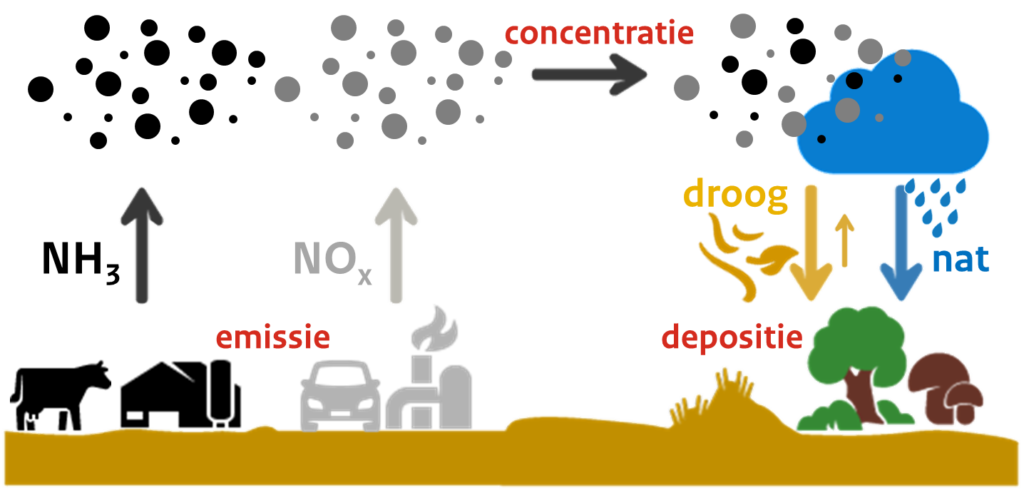 concentratie

droog

$NH_3$

$NO_x$

nat

emissie

depositie